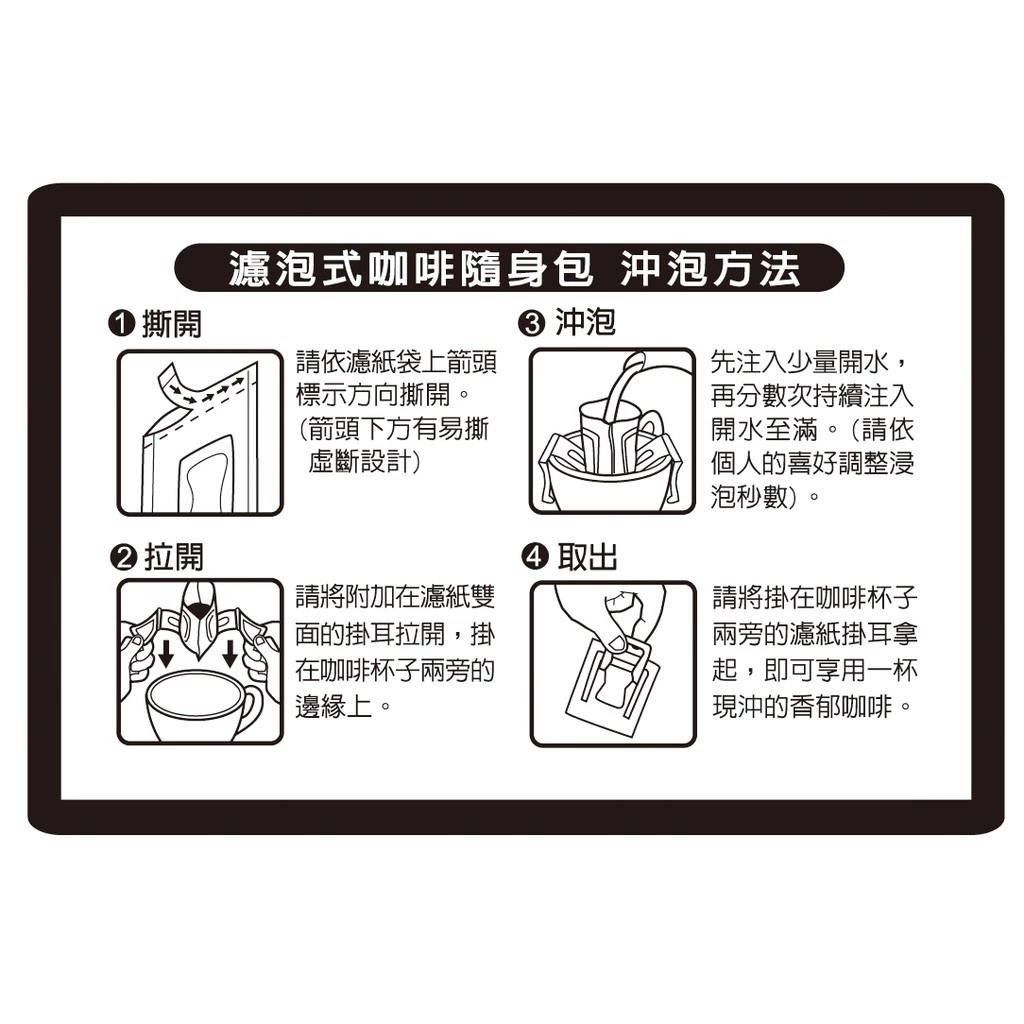 濾泡式咖啡隨身包 沖泡方法

❶ 撕開

請依濾紙袋上箭頭標示方向撕開。（箭頭下方有易撕虛斷設計）

❷ 拉開

請將附加在濾紙雙面的掛耳拉開，掛在咖啡杯子兩旁的邊緣上。

❸ 沖泡

先注入少量開水，再分數次持續注入開水至滿。（請依個人的喜好調整浸泡秒數）。

❹ 取出

請將掛在咖啡杯子兩旁的濾紙掛耳拿起，即可享用一杯現沖的香郁咖啡。